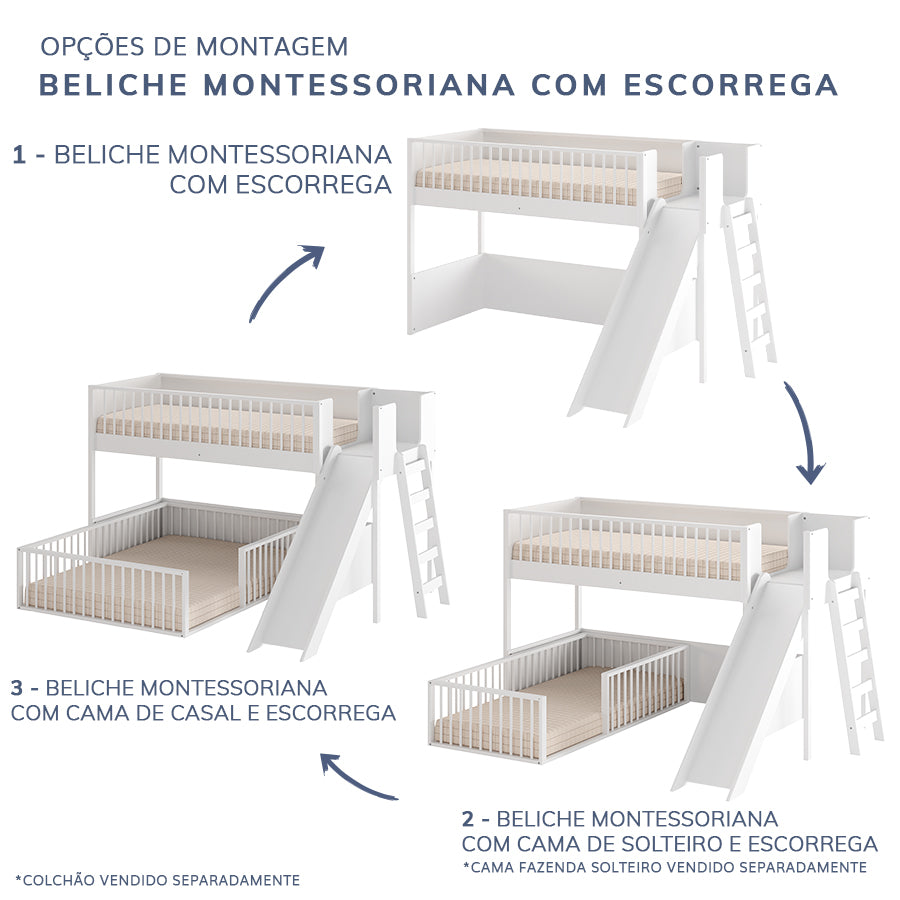 OPÇÕES DE MONTAGEM
BELICHE MONTESSORIANA COM ESCORREGA

1 - BELICHE MONTESSORIANA COM ESCORREGA

3 - BELICHE MONTESSORIANA COM CAMA DE CASAL E ESCORREGA

2 - BELICHE MONTESSORIANA COM CAMA DE SOLTEIRO E ESCORREGA
*CAMA FAZENDA SOLTEIRO VENDIDO SEPARADAMENTE

*COLCHÃO VENDIDO SEPARADAMENTE