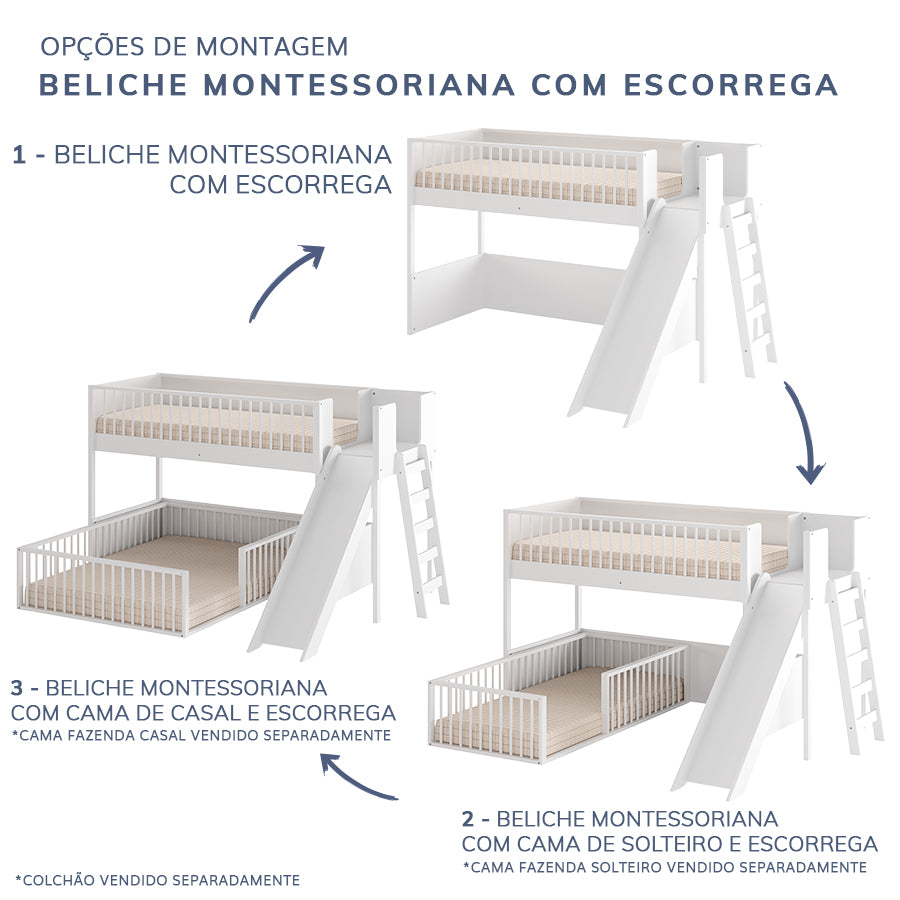 OPÇÕES DE MONTAGEM
BELICHE MONTESSORIANA COM ESCORREGA

1 - BELICHE MONTESSORIANA COM ESCORREGA

3 - BELICHE MONTESSORIANA COM CAMA DE CASAL E ESCORREGA
*CAMA FAZENDA CASAL VENDIDO SEPARADAMENTE

2 - BELICHE MONTESSORIANA COM CAMA DE SOLTEIRO E ESCORREGA
*CAMA FAZENDA SOLTEIRO VENDIDO SEPARADAMENTE

*COLCHÃO VENDIDO SEPARADAMENTE