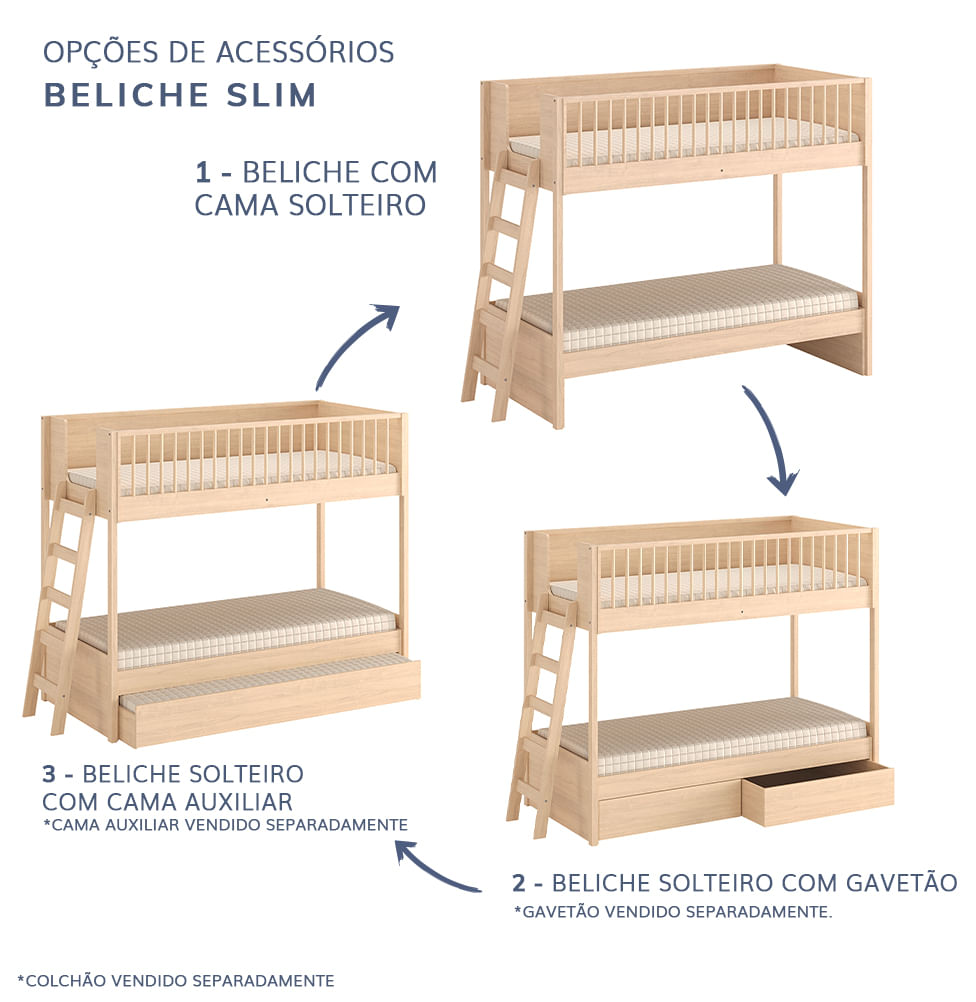 OPÇÕES DE ACESSÓRIOS
BELICHE SLIM

1 - BELICHE COM CAMA SOLTEIRO

3 - BELICHE SOLTEIRO COM CAMA AUXILIAR
*CAMA AUXILIAR VENDIDO SEPARADAMENTE

2 - BELICHE SOLTEIRO COM GAVETÃO
*GAVETÃO VENDIDO SEPARADAMENTE.

*COLCHÃO VENDIDO SEPARADAMENTE