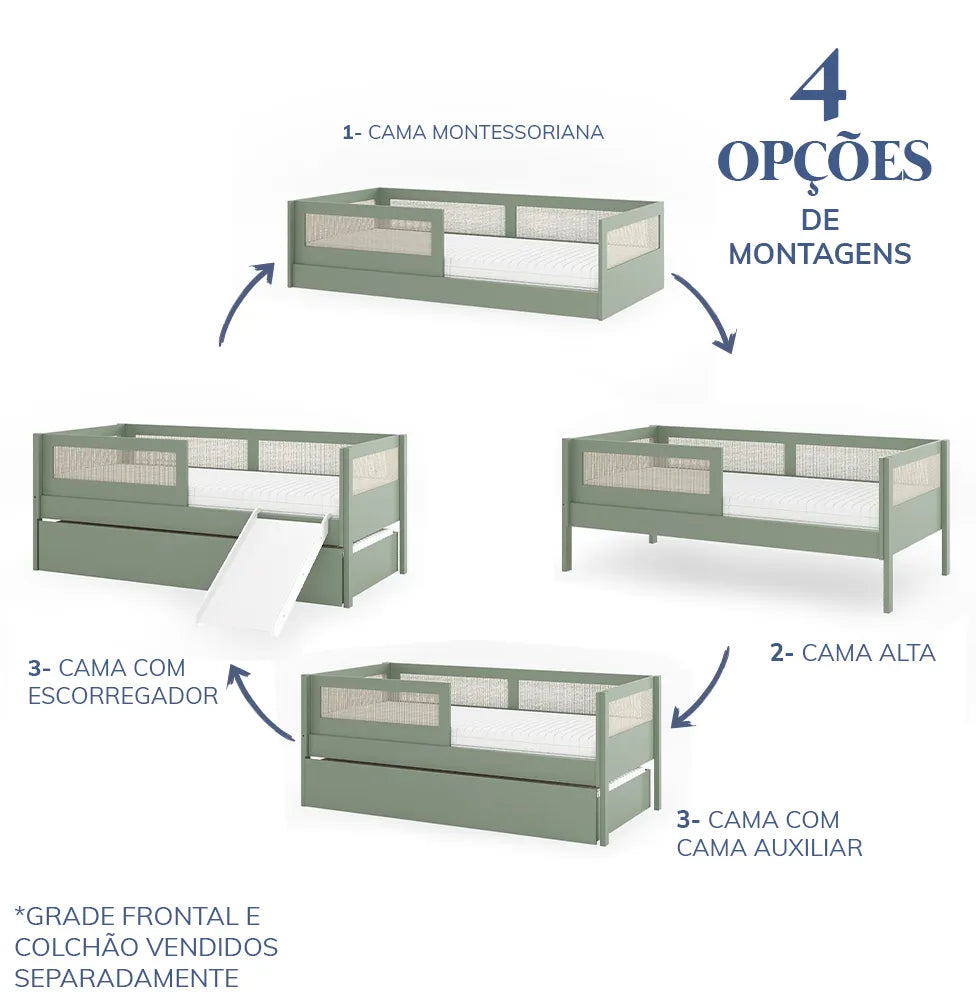 4
OPÇÕES
DE
MONTAGENS

1- CAMA MONTESSORIANA

2- CAMA ALTA

3- CAMA COM CAMA AUXILIAR

3- CAMA COM ESCORREGADOR

*GRADE FRONTAL E COLCHÃO VENDIDOS SEPARADAMENTE